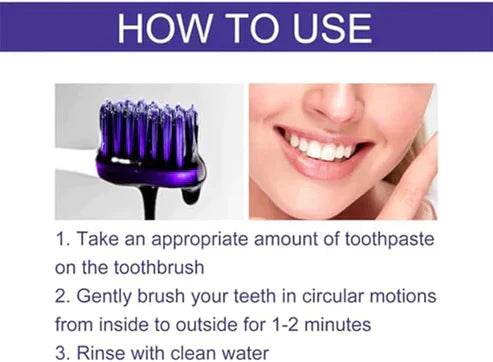 HOW TO USE

1. Take an appropriate amount of toothpaste on the toothbrush
2. Gently brush your teeth in circular motions from inside to outside for 1-2 minutes
3. Rinse with clean water